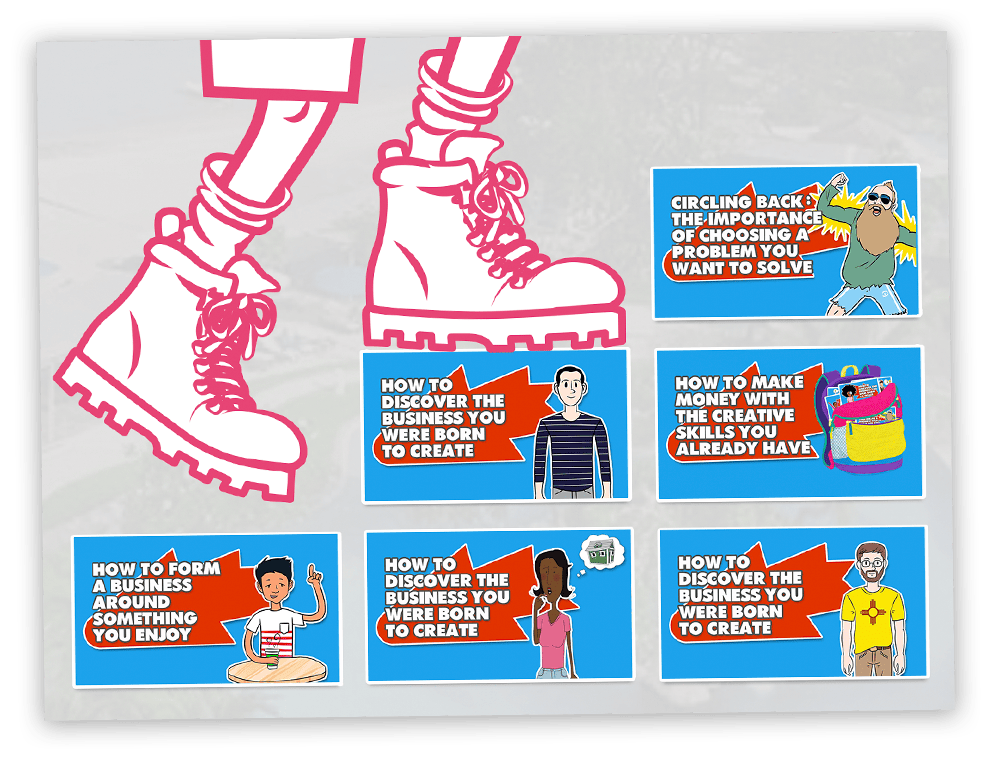 CIRCLING BACK: THE IMPORTANCE OF CHOOSING A PROBLEM YOU WANT TO SOLVE

HOW TO DISCOVER THE BUSINESS YOU WERE BORN TO CREATE

HOW TO MAKE MONEY WITH THE CREATIVE SKILLS YOU ALREADY HAVE

HOW TO FORM A BUSINESS AROUND SOMETHING YOU ENJOY

HOW TO DISCOVER THE BUSINESS YOU WERE BORN TO CREATE

HOW TO DISCOVER THE BUSINESS YOU WERE BORN TO CREATE